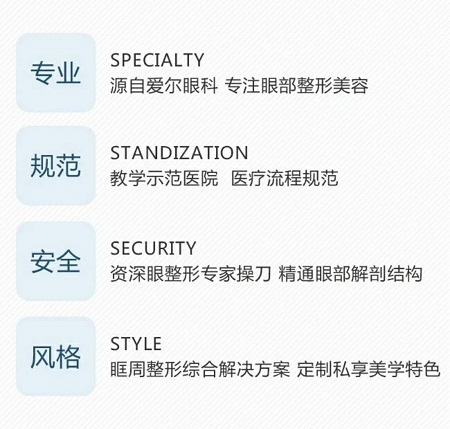 专业

SPECIALTY
源自爱尔眼科 专注眼部整形美容

规范

STANDIZATION
教学示范医院 医疗流程规范

安全

SECURITY
资深眼整形专家操刀 精通眼部解剖结构

风格

STYLE
眶周整形综合解决方案 定制私享美学特色